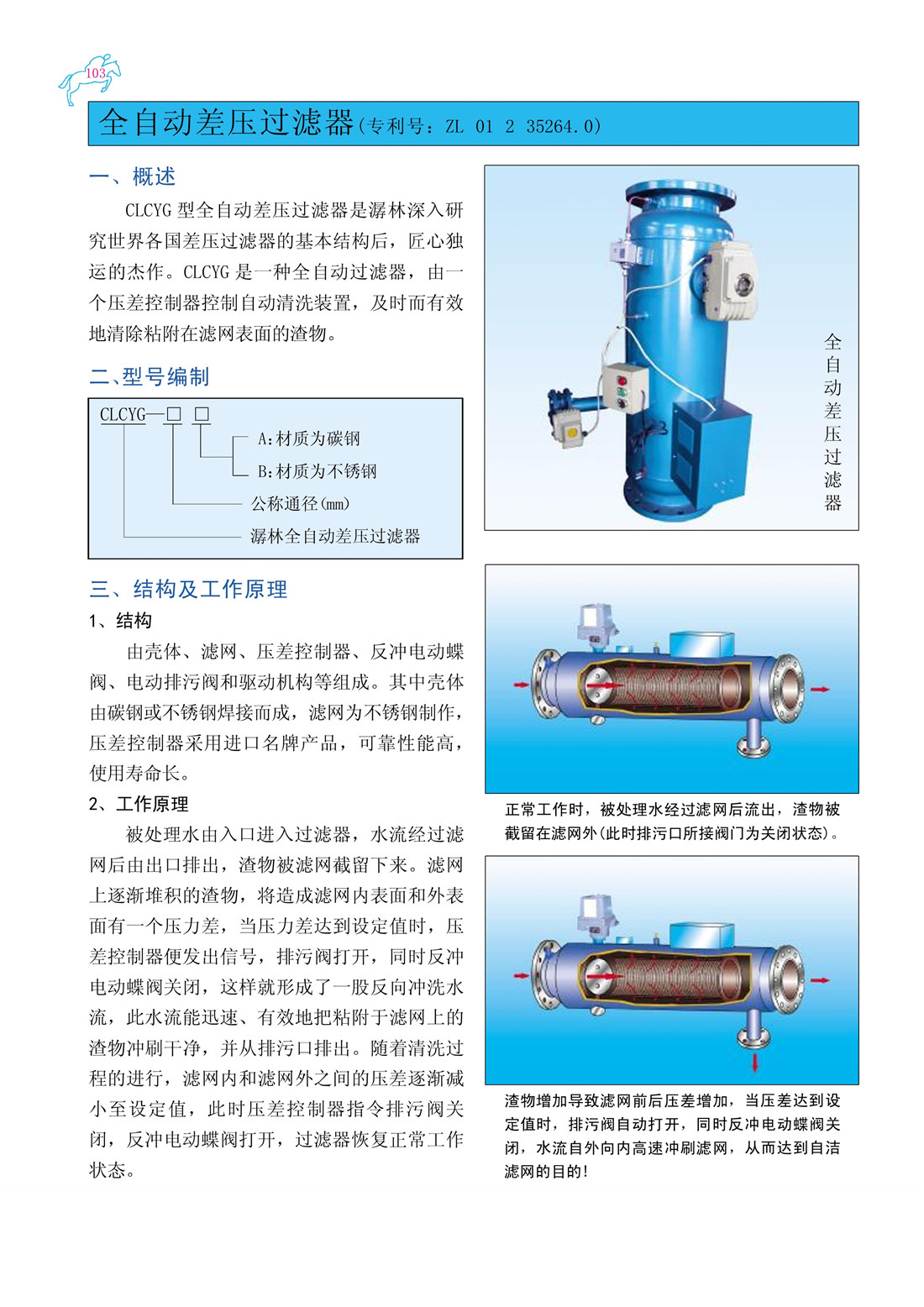 103

全自动差压过滤器(专利号:ZL 01 2 35264.0)

一、概述

CLCYG 型全自动差压过滤器是潺林深入研究世界各国差压过滤器的基本结构后，匠心独运的杰作。CLCYG 是一种全自动过滤器，由一个压差控制器控制自动清洗装置，及时而有效地清除粘附在滤网表面的渣物。

二、型号编制

CLCYG—□ □
A:材质为碳钢
B:材质为不锈钢
公称通径(mm)
潺林全自动差压过滤器

三、结构及工作原理

1、结构

由壳体、滤网、压差控制器、反冲电动蝶阀、电动排污阀和驱动机构等组成。其中壳体由碳钢或不锈钢焊接而成，滤网为不锈钢制作，压差控制器采用进口名牌产品，可靠性能高，使用寿命长。

2、工作原理

被处理水由入口进入过滤器，水流经过滤网后由出口排出，渣物被滤网截留下来。滤网上逐渐堆积的渣物，将造成滤网内表面和外表面有一个压力差，当压力差达到设定值时，压差控制器便发出信号，排污阀打开，同时反冲电动蝶阀关闭，这样就形成了一股反向冲洗水流，此水流能迅速、有效地把粘附于滤网上的渣物冲刷干净，并从排污口排出。随着清洗过程的进行，滤网内和滤网外之间的压差逐渐减小至设定值，此时压差控制器指令排污阀关闭，反冲电动蝶阀打开，过滤器恢复正常工作状态。

全自动差压过滤器

正常工作时，被处理水经过滤网后流出，渣物被截留在滤网外(此时排污口所接阀门为关闭状态)。

渣物增加导致滤网前后压差增加，当压差达到设定值时，排污阀自动打开，同时反冲电动蝶阀关闭，水流自外向内高速冲刷滤网，从而达到自洁滤网的目的!